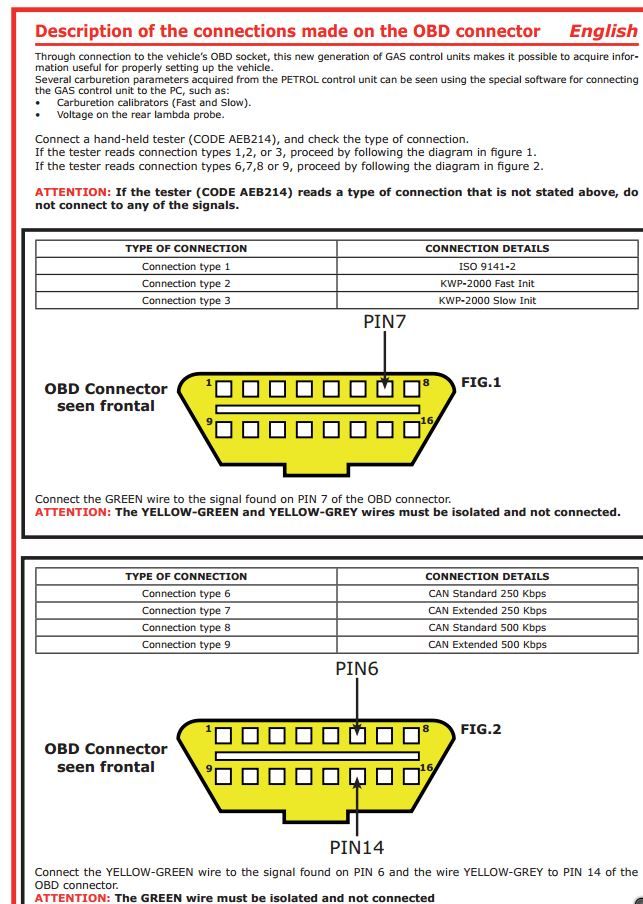 Description of the connections made on the OBD connector English

Through connection to the vehicle's OBD socket, this new generation of GAS control units makes it possible to acquire information useful for properly setting up the vehicle.
Several carburetion parameters acquired from the PETROL control unit can be seen using the special software for connecting the GAS control unit to the PC, such as:
• Carburetion calibrators (Fast and Slow).
• Voltage on the rear lambda probe.

Connect a hand-held tester (CODE AEB214), and check the type of connection.
If the tester reads connection types 1,2, or 3, proceed by following the diagram in figure 1.
If the tester reads connection types 6,7,8 or 9, proceed by following the diagram in figure 2.

ATTENTION: If the tester (CODE AEB214) reads a type of connection that is not stated above, do not connect to any of the signals.

| TYPE OF CONNECTION | CONNECTION DETAILS |
|---|---|
| Connection type 1 | ISO 9141-2 |
| Connection type 2 | KWP-2000 Fast Init |
| Connection type 3 | KWP-2000 Slow Init |

PIN7

OBD Connector seen frontal

1 8 9 16

FIG.1

Connect the GREEN wire to the signal found on PIN 7 of the OBD connector.
ATTENTION: The YELLOW-GREEN and YELLOW-GREY wires must be isolated and not connected.

| TYPE OF CONNECTION | CONNECTION DETAILS |
|---|---|
| Connection type 6 | CAN Standard 250 Kbps |
| Connection type 7 | CAN Extended 250 Kbps |
| Connection type 8 | CAN Standard 500 Kbps |
| Connection type 9 | CAN Extended 500 Kbps |

PIN6

OBD Connector seen frontal

1 8 9 16

FIG.2

PIN14

Connect the YELLOW-GREEN wire to the signal found on PIN 6 and the wire YELLOW-GREY to PIN 14 of the OBD connector.
ATTENTION: The GREEN wire must be isolated and not connected